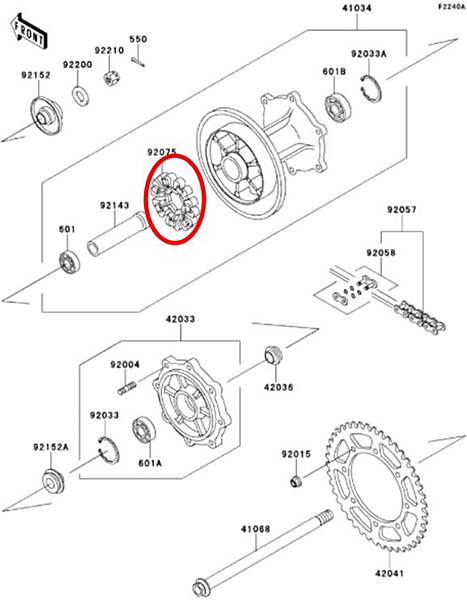 F2240A

FRONT

41034

550

92210

92200

92152

92033A

601B

92075

92143

601

92057

92058

42033

92004

42036

92033

92152A

601A

92015

41068

42041